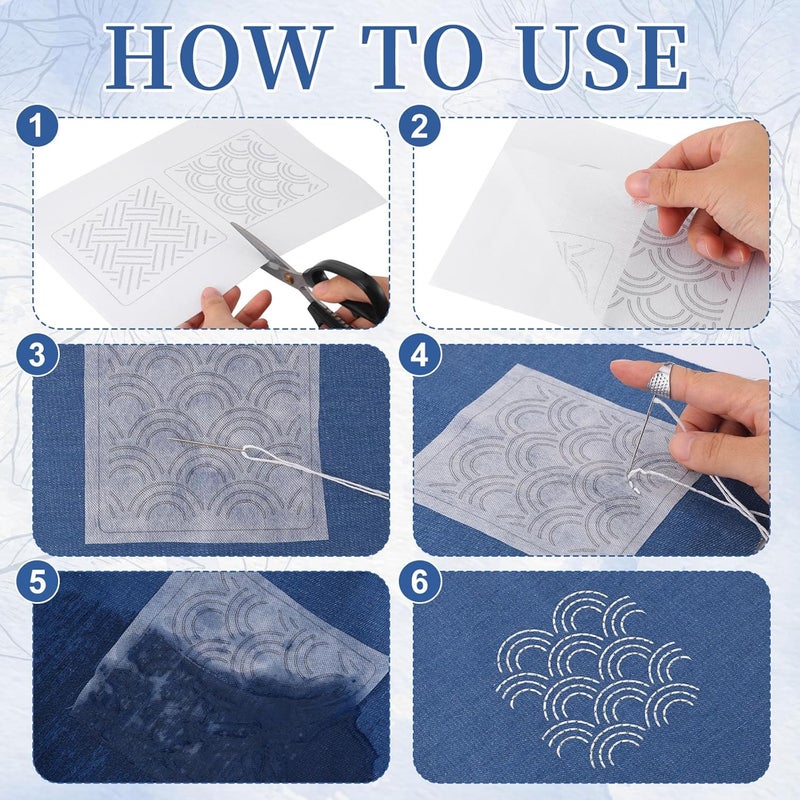 HOW TO USE

1

2

3

4

5

6